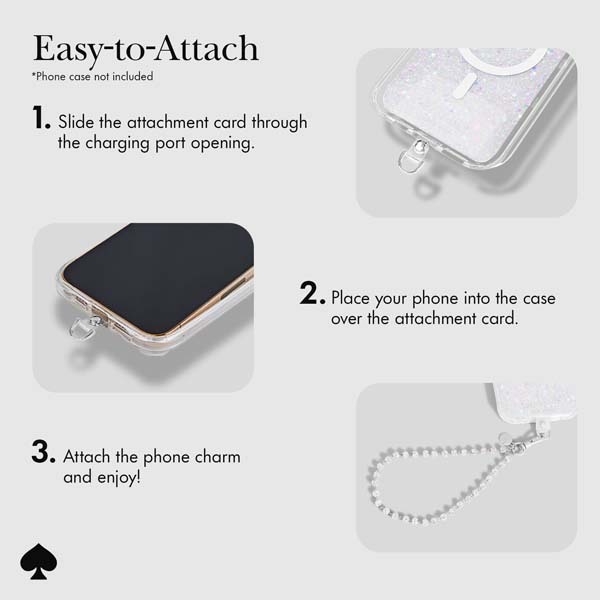 Easy-to-Attach
*Phone case not included

1. Slide the attachment card through the charging port opening.

2. Place your phone into the case over the attachment card.

3. Attach the phone charm and enjoy!